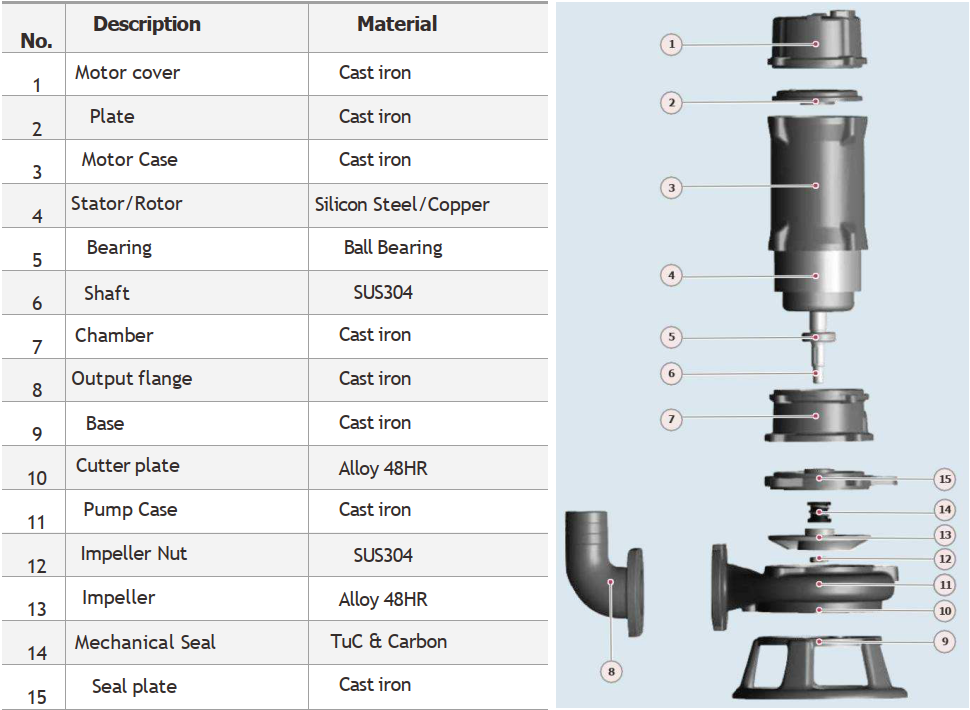 | No. | Description | Material |
|---|---|---|
| 1 | Motor cover | Cast iron |
| 2 | Plate | Cast iron |
| 3 | Motor Case | Cast iron |
| 4 | Stator/Rotor | Silicon Steel/Copper |
| 5 | Bearing | Ball Bearing |
| 6 | Shaft | SUS304 |
| 7 | Chamber | Cast iron |
| 8 | Output flange | Cast iron |
| 9 | Base | Cast iron |
| 10 | Cutter plate | Alloy 48HR |
| 11 | Pump Case | Cast iron |
| 12 | Impeller Nut | SUS304 |
| 13 | Impeller | Alloy 48HR |
| 14 | Mechanical Seal | TuC & Carbon |
| 15 | Seal plate | Cast iron |

1
2
3
4
5
6
7
15
14
13
12
11
10
9
8