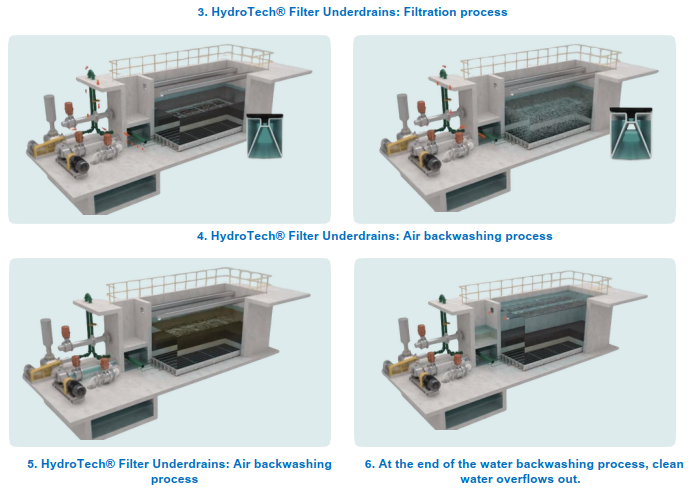 3. HydroTech® Filter Underdrains: Filtration process

4. HydroTech® Filter Underdrains: Air backwashing process

5. HydroTech® Filter Underdrains: Air backwashing process

6. At the end of the water backwashing process, clean water overflows out.