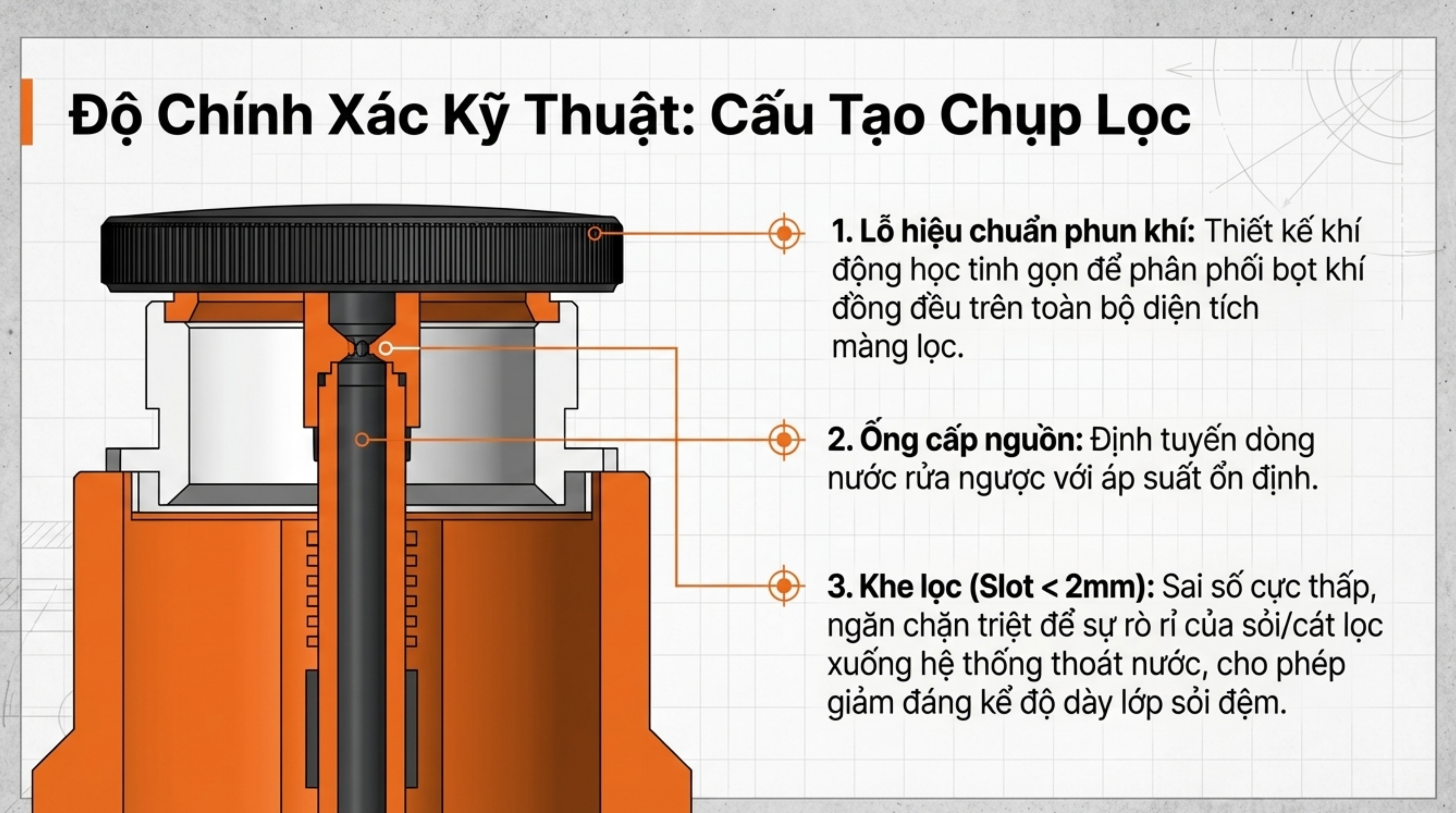 Độ Chính Xác Kỹ Thuật: Cấu Tạo Chụp Lọc

1. Lỗ hiệu chuẩn phun khí: Thiết kế khí động học tinh gọn để phân phối bọt khí đồng đều trên toàn bộ diện tích màng lọc.

2. Ống cấp nguồn: Định tuyến dòng nước rửa ngược với áp suất ổn định.

3. Khe lọc (Slot < 2mm): Sai số cực thấp, ngăn chặn triệt để sự rò rỉ của sỏi/cát lọc xuống hệ thống thoát nước, cho phép giảm đáng kể độ dày lớp sỏi đệm.